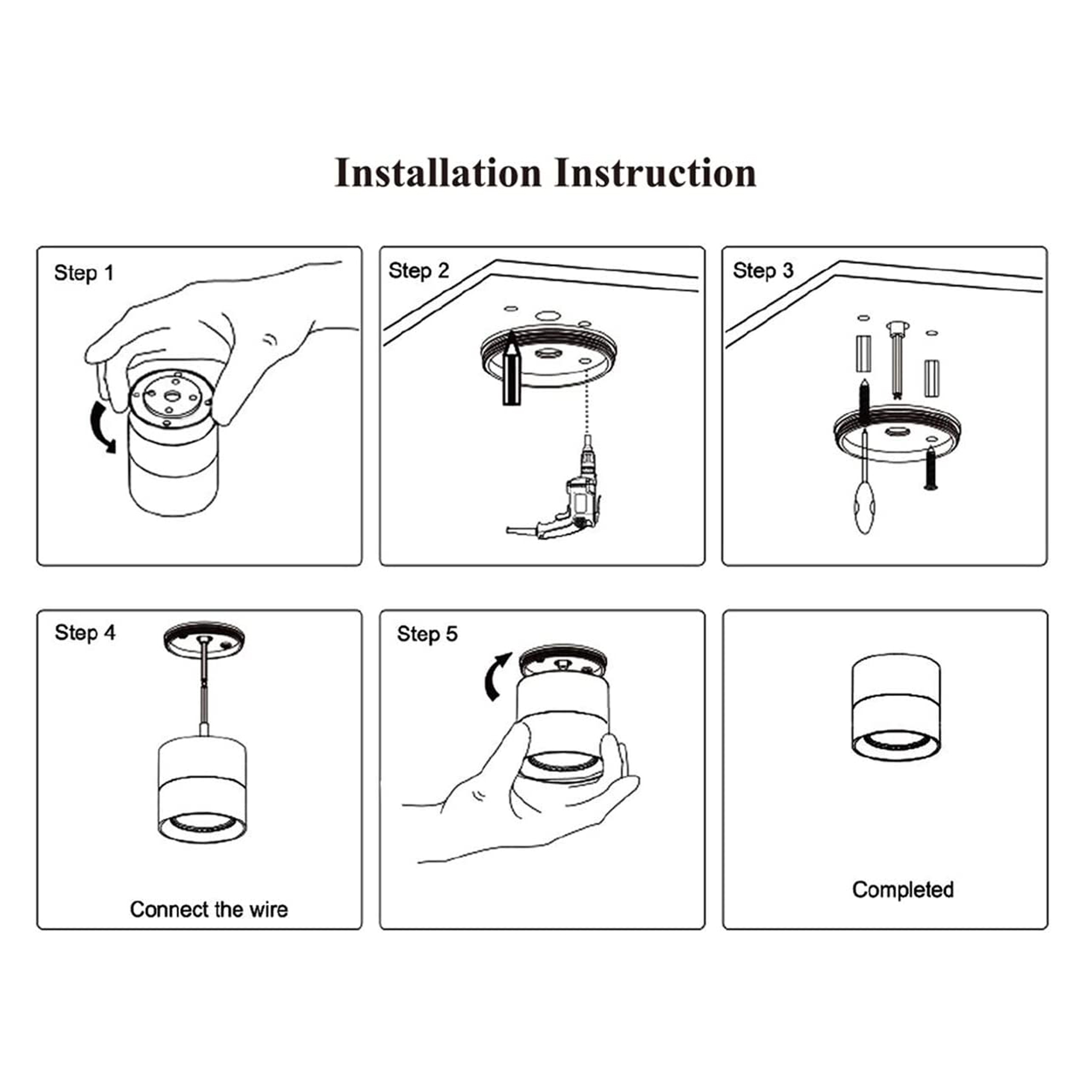 Installation Instruction

Step 1

Step 2

Step 3

Step 4

Connect the wire

Step 5

Completed