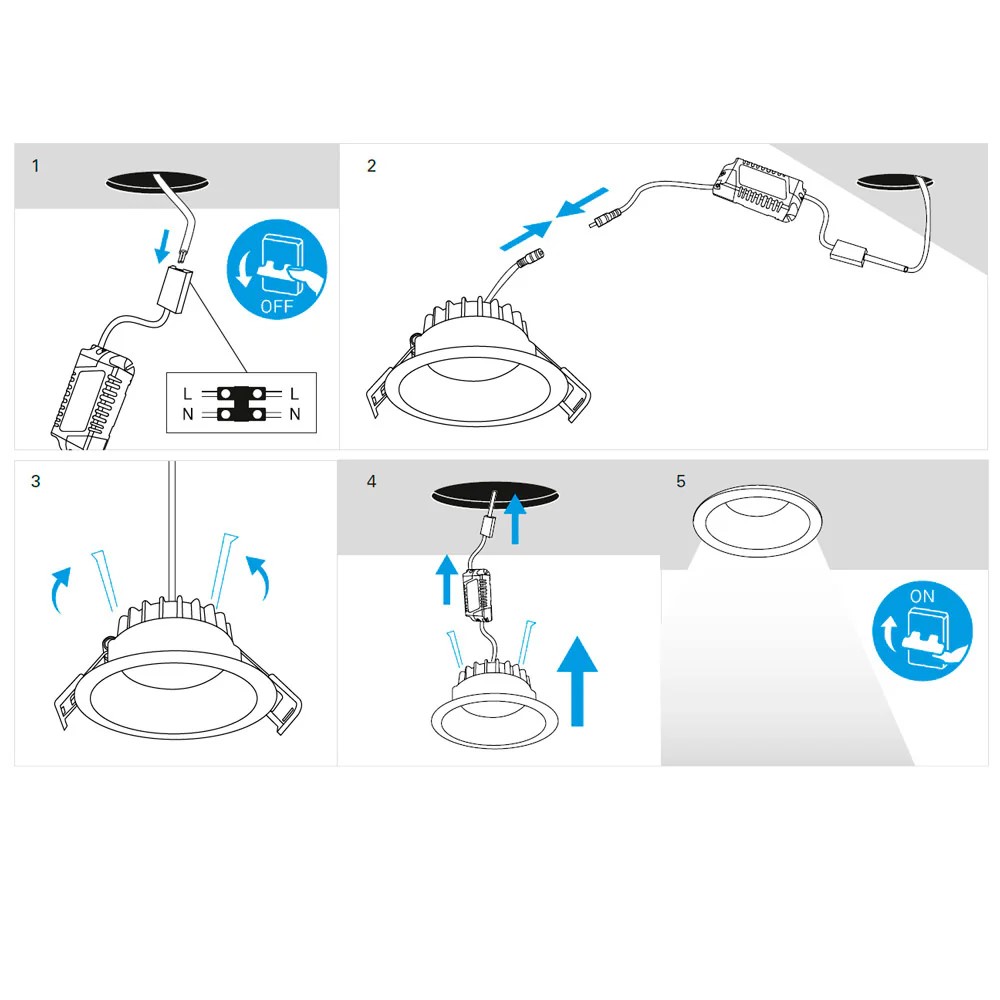 1

OFF

L L
N N

2

3

4

5

ON