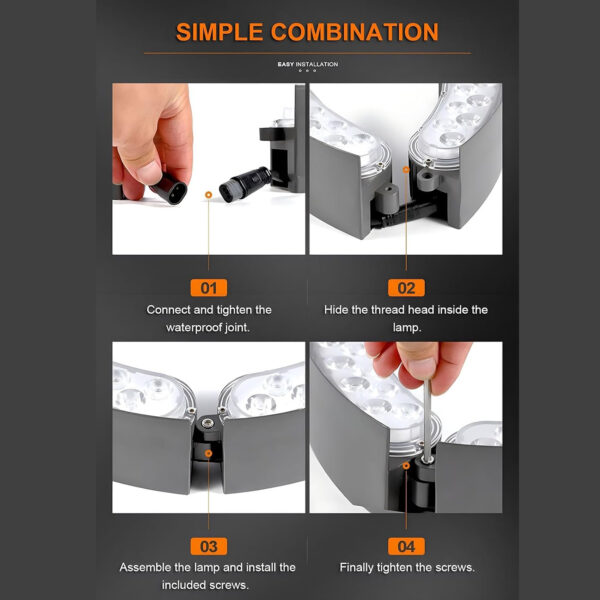 SIMPLE COMBINATION

EASY INSTALLATION

01

Connect and tighten the waterproof joint.

02

Hide the thread head inside the lamp.

03

Assemble the lamp and install the included screws.

04

Finally tighten the screws.